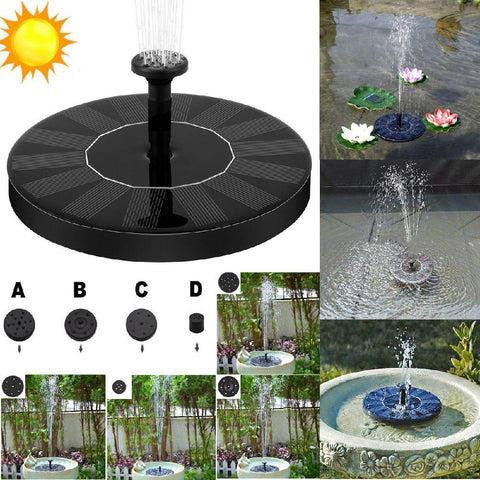 A
B
C
D