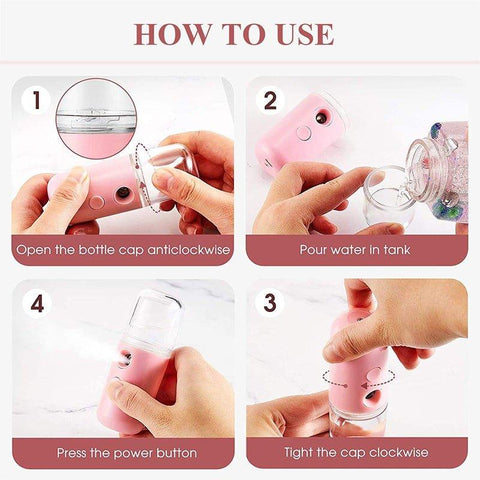 HOW TO USE

1

Open the bottle cap anticlockwise

2

Pour water in tank

4

Press the power button

3

Tight the cap clockwise