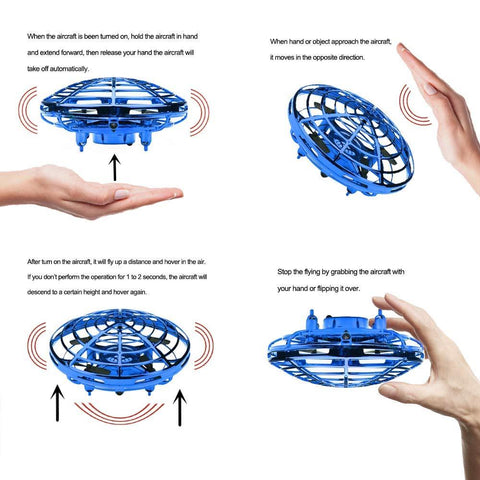 When the aircraft is been turned on, hold the aircraft in hand and extend forward, then release your hand the aircraft will take off automatically.

When hand or object approach the aircraft, it moves in the opposite direction.

After turn on the aircraft, it will fly up a distance and hover in the air. If you don't perform the operation for 1 to 2 seconds, the aircraft will descend to a certain height and hover again.

Stop the flying by grabbing the aircraft with your hand or flipping it over.