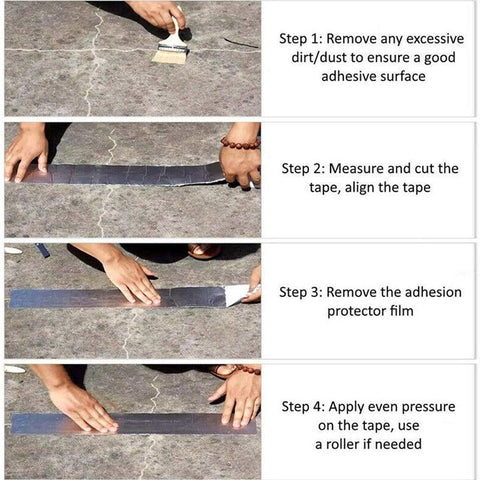 Step 1: Remove any excessive dirt/dust to ensure a good adhesive surface

Step 2: Measure and cut the tape, align the tape

Step 3: Remove the adhesion protector film

Step 4: Apply even pressure on the tape, use a roller if needed