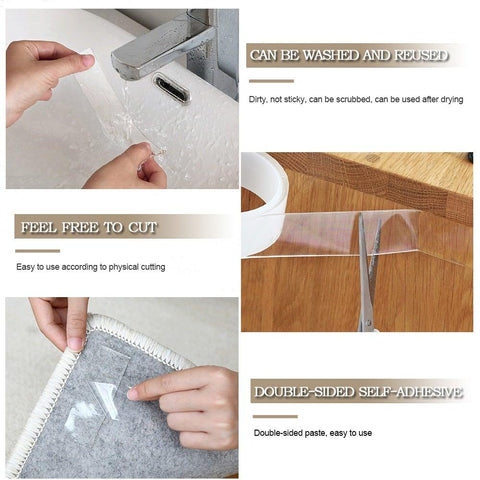 CAN BE WASHED AND REUSED

Dirty, not sticky, can be scrubbed, can be used after drying

FEEL FREE TO CUT

Easy to use according to physical cutting

DOUBLE-SIDED SELF-ADHESIVE

Double-sided paste, easy to use