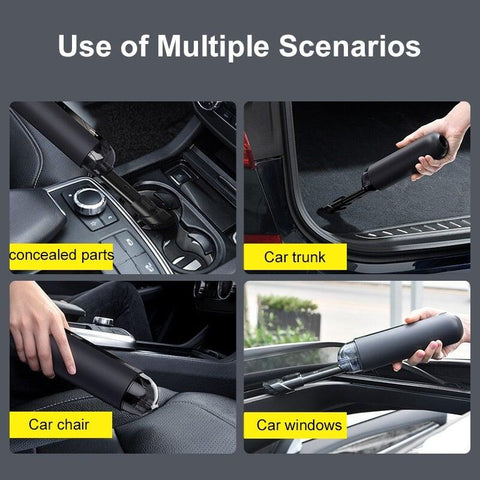 Use of Multiple Scenarios

concealed parts

Car trunk

Car chair

Car windows