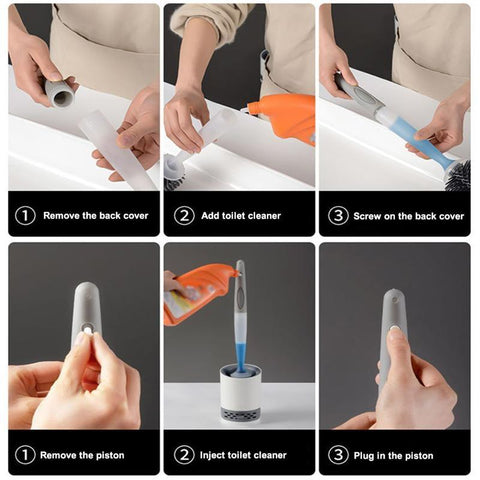 ① Remove the back cover

② Add toilet cleaner

③ Screw on the back cover

① Remove the piston

② Inject toilet cleaner

③ Plug in the piston