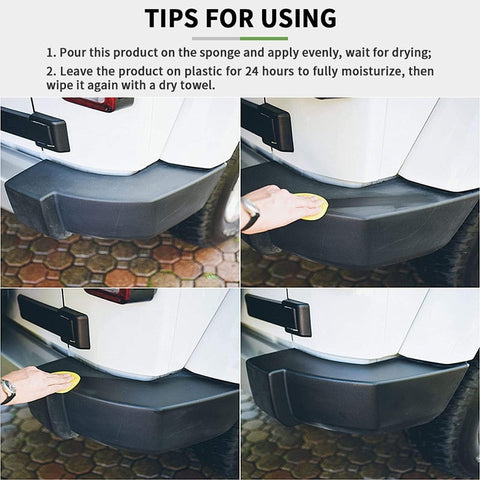 TIPS FOR USING

1. Pour this product on the sponge and apply evenly, wait for drying;

2. Leave the product on plastic for 24 hours to fully moisturize, then wipe it again with a dry towel.