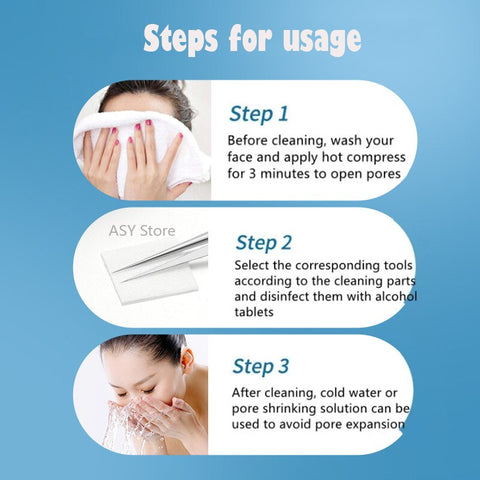 Steps for usage

Step 1
Before cleaning, wash your face and apply hot compress for 3 minutes to open pores

ASY Store

Step 2
Select the corresponding tools according to the cleaning parts and disinfect them with alcohol tablets

Step 3
After cleaning, cold water or pore shrinking solution can be used to avoid pore expansion