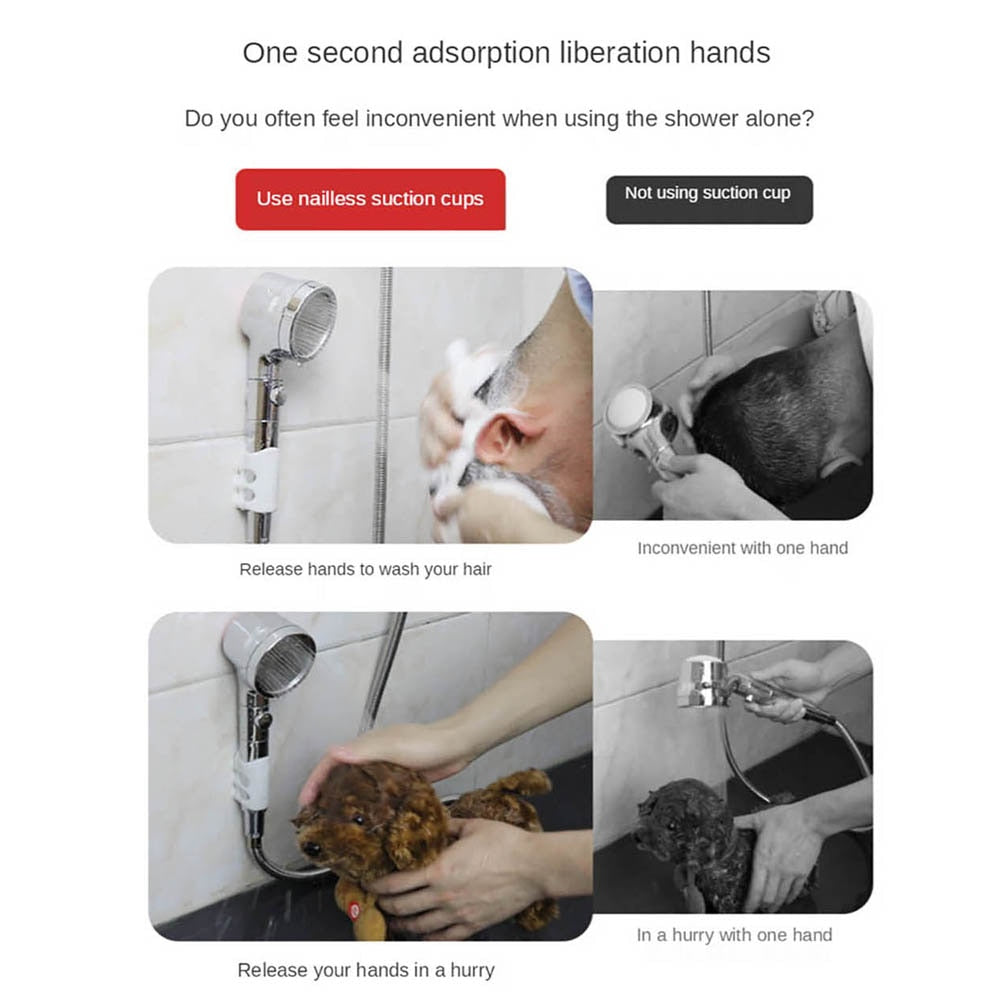 One second adsorption liberation hands

Do you often feel inconvenient when using the shower alone?

Use nailless suction cups

Not using suction cup

Release hands to wash your hair

Inconvenient with one hand

Release your hands in a hurry

In a hurry with one hand