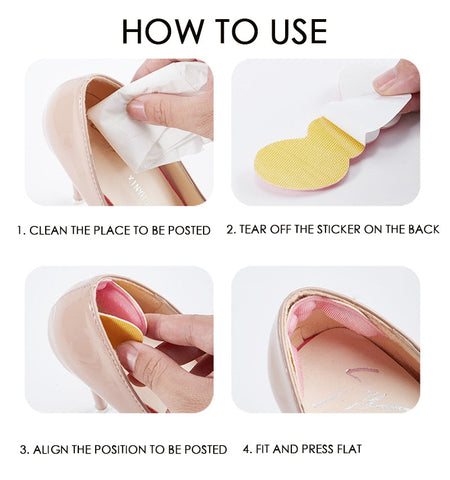 HOW TO USE

1. CLEAN THE PLACE TO BE POSTED

2. TEAR OFF THE STICKER ON THE BACK

3. ALIGN THE POSITION TO BE POSTED

4. FIT AND PRESS FLAT