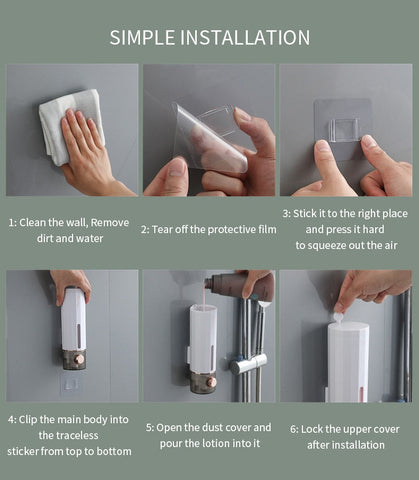 SIMPLE INSTALLATION

1: Clean the wall, Remove dirt and water

2: Tear off the protective film

3: Stick it to the right place and press it hard to squeeze out the air

4: Clip the main body into the traceless sticker from top to bottom

5: Open the dust cover and pour the lotion into it

6: Lock the upper cover after installation