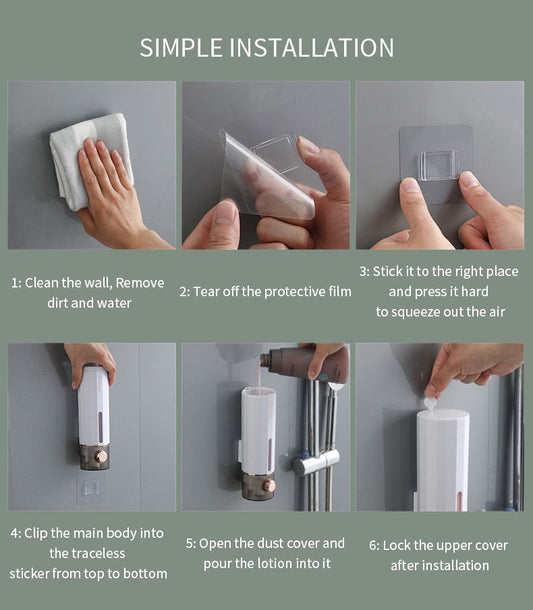 SIMPLE INSTALLATION

1: Clean the wall, Remove dirt and water

2: Tear off the protective film

3: Stick it to the right place and press it hard to squeeze out the air

4: Clip the main body into the traceless sticker from top to bottom

5: Open the dust cover and pour the lotion into it

6: Lock the upper cover after installation