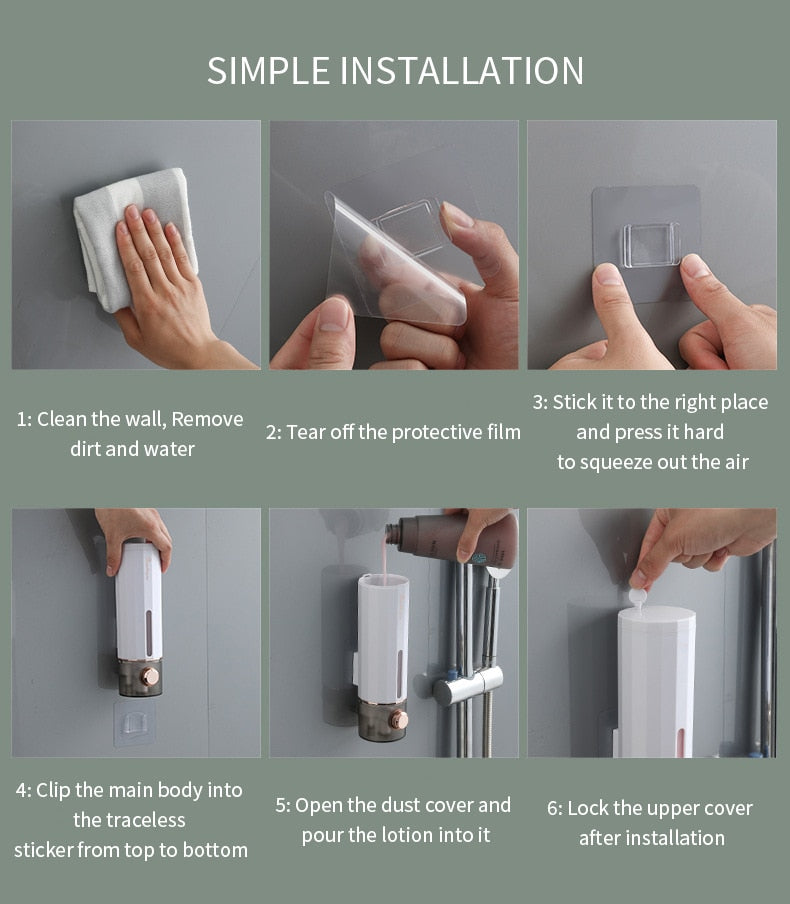 SIMPLE INSTALLATION

1: Clean the wall, Remove dirt and water

2: Tear off the protective film

3: Stick it to the right place and press it hard to squeeze out the air

4: Clip the main body into the traceless sticker from top to bottom

5: Open the dust cover and pour the lotion into it

6: Lock the upper cover after installation