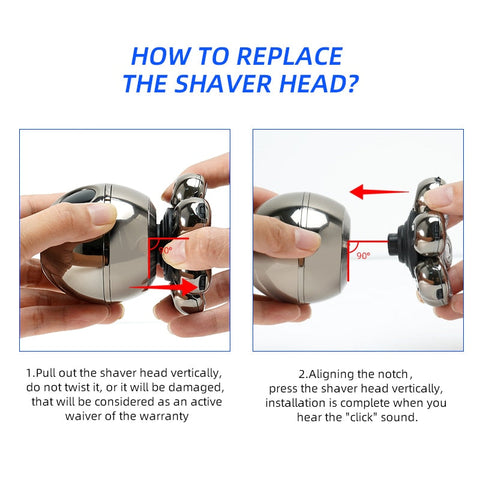 HOW TO REPLACE THE SHAVER HEAD?

90°

90°

1.Pull out the shaver head vertically, do not twist it, or it will be damaged, that will be considered as an active waiver of the warranty

2.Aligning the notch, press the shaver head vertically, installation is complete when you hear the "click" sound.