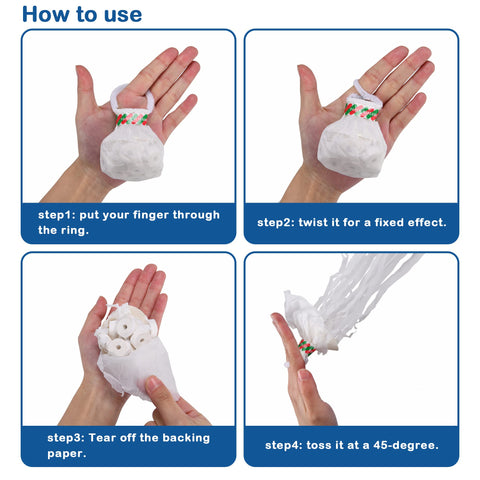 How to use

step1: put your finger through the ring.

step2: twist it for a fixed effect.

step3: Tear off the backing paper.

step4: toss it at a 45-degree.