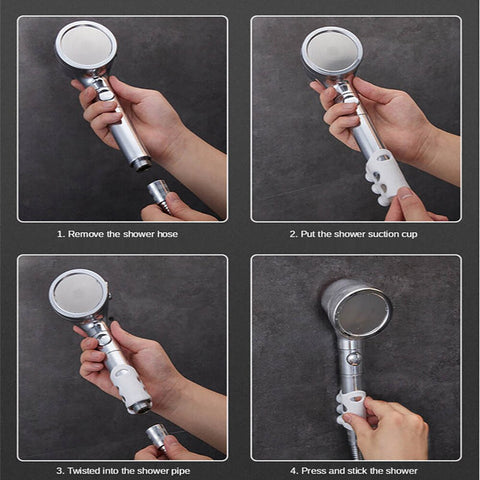 1. Remove the shower hose

2. Put the shower suction cup

3. Twisted into the shower pipe

4. Press and stick the shower