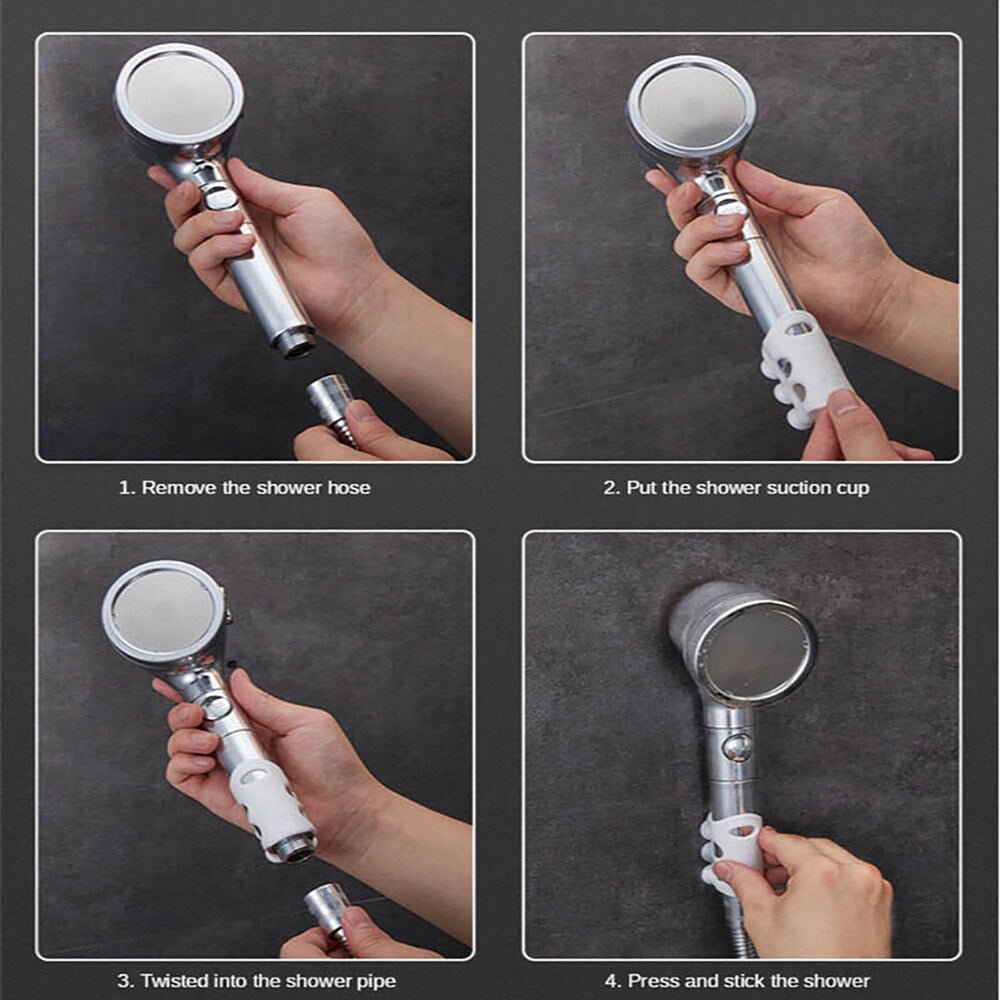 1. Remove the shower hose

2. Put the shower suction cup

3. Twisted into the shower pipe

4. Press and stick the shower