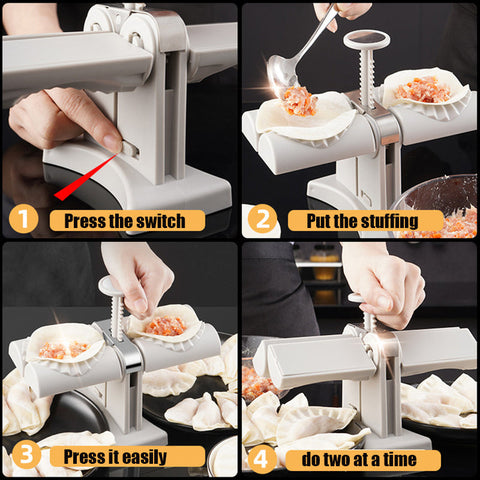 1 Press the switch

2 Put the stuffing

3 Press it easily

4 do two at a time