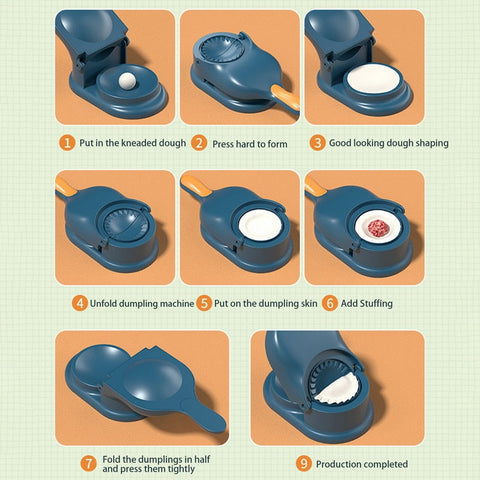 1 Put in the kneaded dough
2 Press hard to form
3 Good looking dough shaping

4 Unfold dumpling machine
5 Put on the dumpling skin
6 Add Stuffing

7 Fold the dumplings in half and press them tightly
9 Production completed