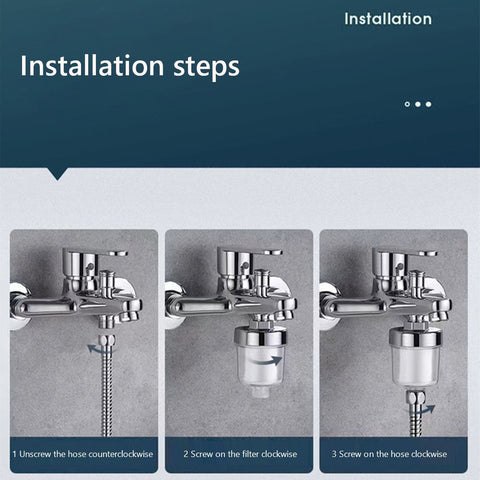 Installation

Installation steps

1 Unscrew the hose counterclockwise

2 Screw on the filter clockwise

3 Screw on the hose clockwise