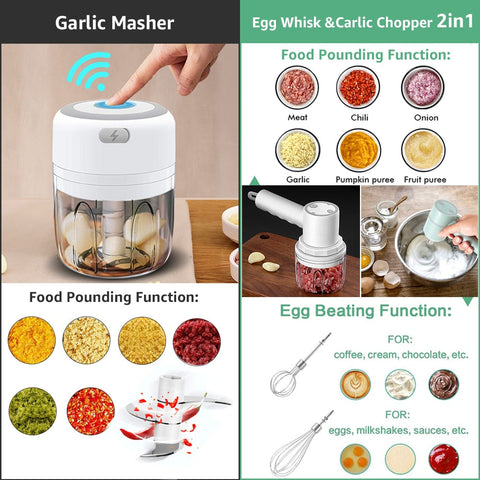 Garlic Masher

Food Pounding Function:

Egg Whisk &Carlic Chopper 2in1

Food Pounding Function:

Meat Chili Onion

Garlic Pumpkin puree Fruit puree

Egg Beating Function:

FOR:
coffee, cream, chocolate, etc.

FOR:
eggs, milkshakes, sauces, etc.