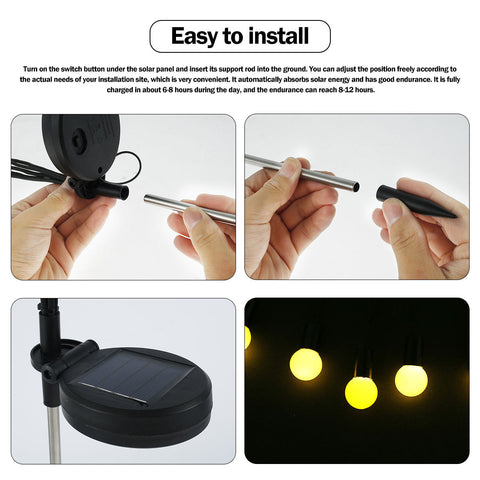 Easy to install

Turn on the switch button under the solar panel and insert its support rod into the ground. You can adjust the position freely according to the actual needs of your installation site, which is very convenient. It automatically absorbs solar energy and has good endurance. It is fully charged in about 6-8 hours during the day, and the endurance can reach 8-12 hours.