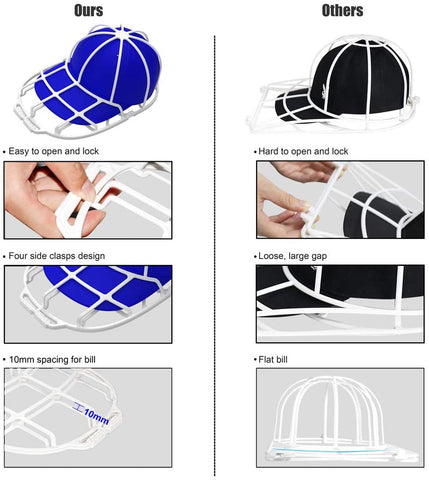 Ours

• Easy to open and lock

• Four side clasps design

• 10mm spacing for bill

10mm

Others

• Hard to open and lock

• Loose, large gap

• Flat bill