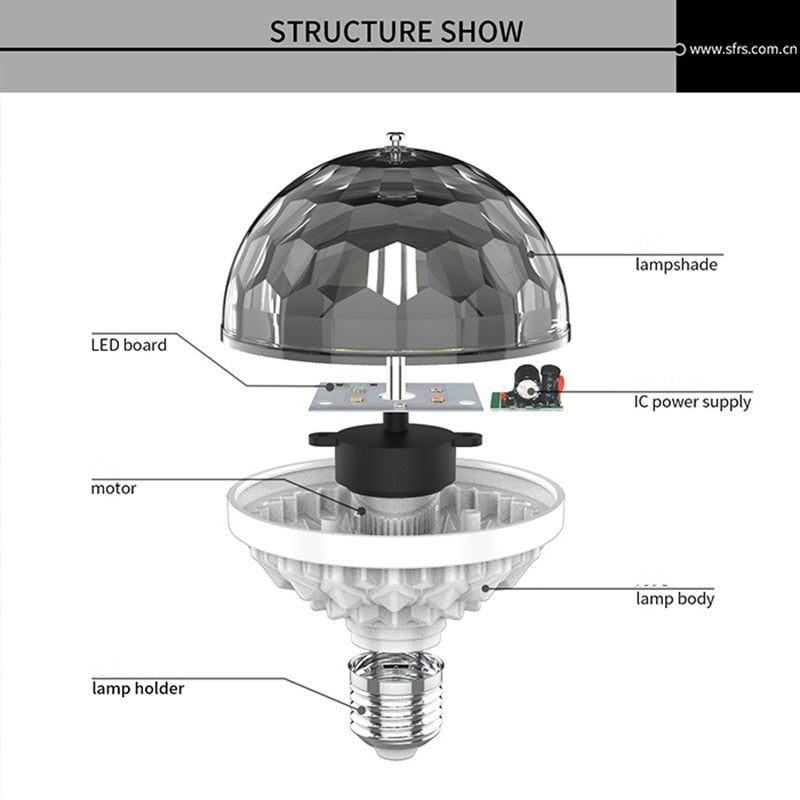 STRUCTURE SHOW

www.sfrs.com.cn

lampshade

LED board

IC power supply

motor

lamp body

lamp holder