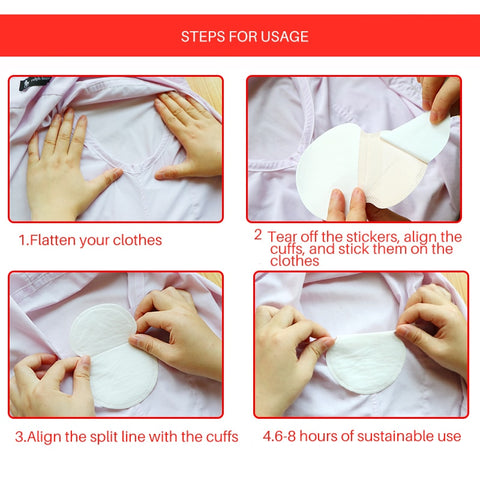 STEPS FOR USAGE

1.Flatten your clothes

2 Tear off the stickers, align the cuffs, and stick them on the clothes

3.Align the split line with the cuffs

4.6-8 hours of sustainable use